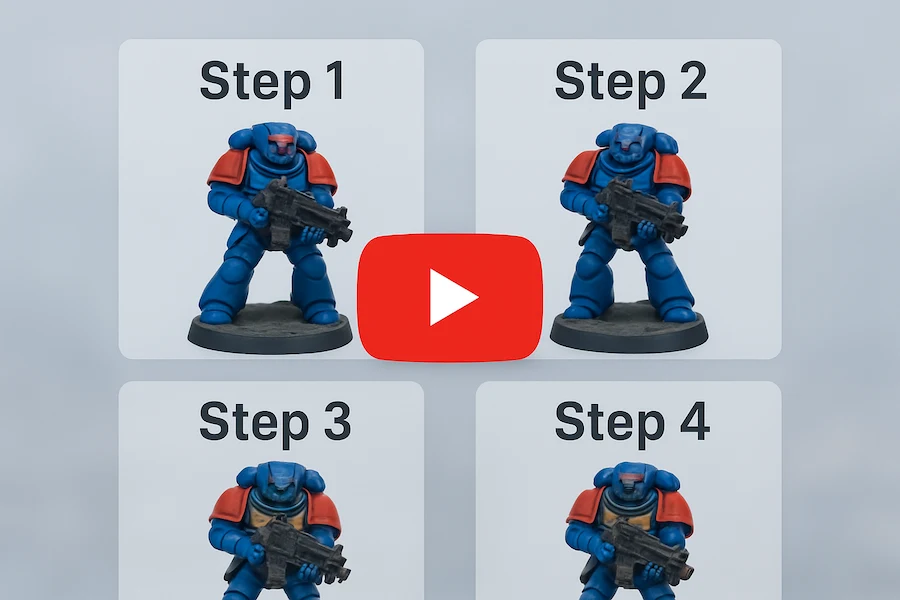 Step 1

Step 2

Step 3

Step 4